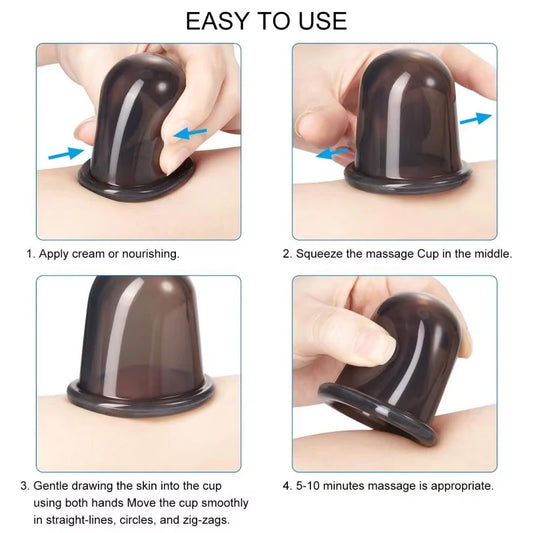 EASY TO USE

1. Apply cream or nourishing.

2. Squeeze the massage Cup in the middle.

3. Gentle drawing the skin into the cup using both hands Move the cup smoothly in straight-lines, circles, and zig-zags.

4. 5-10 minutes massage is appropriate.