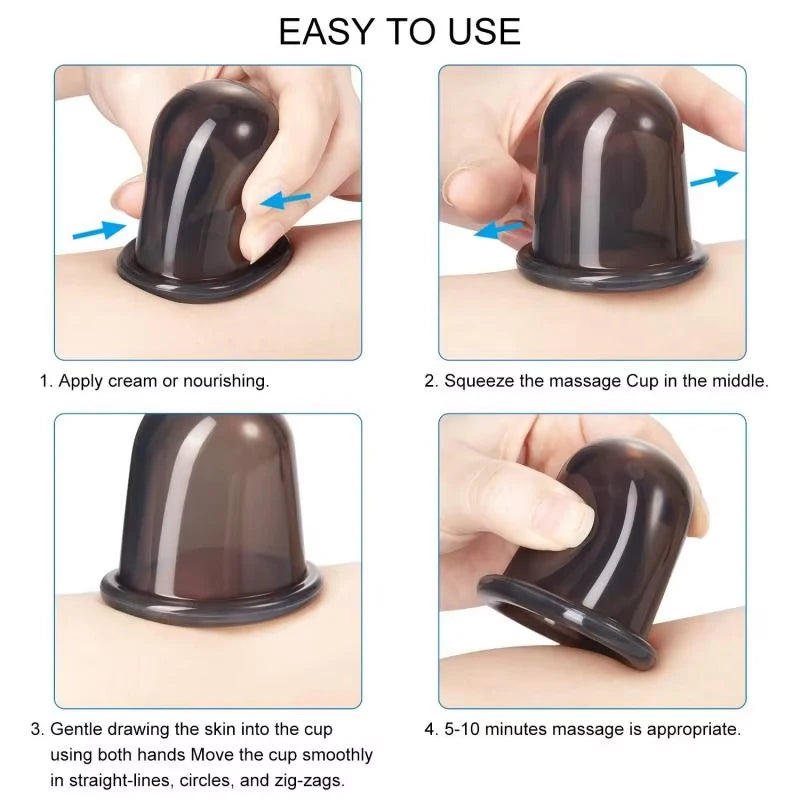 EASY TO USE

1. Apply cream or nourishing.

2. Squeeze the massage Cup in the middle.

3. Gentle drawing the skin into the cup using both hands Move the cup smoothly in straight-lines, circles, and zig-zags.

4. 5-10 minutes massage is appropriate.